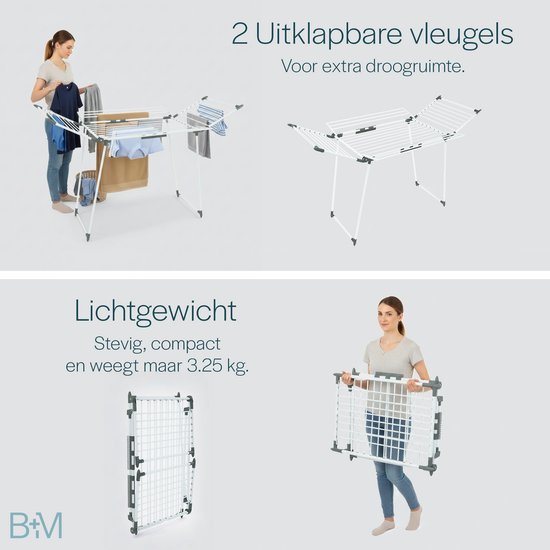 2 Uitklapbare vleugels
Voor extra droogruimte.

Lichtgewicht
Stevig, compact en weegt maar 3.25 kg.

B+M