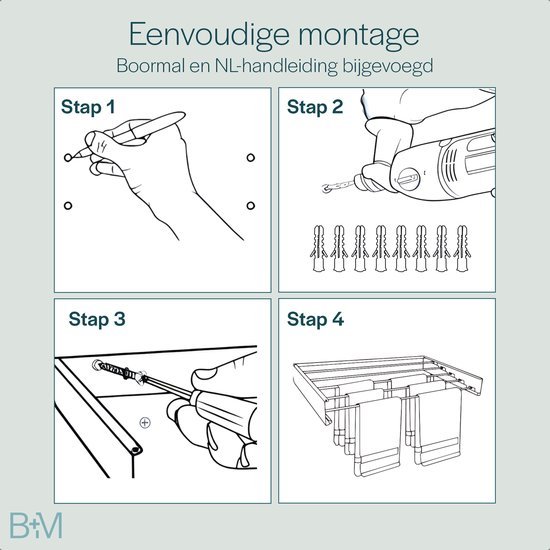 Eenvoudige montage

Boormal en NL-handleiding bijgevoegd

Stap 1

Stap 2

Stap 3

Stap 4

B+M