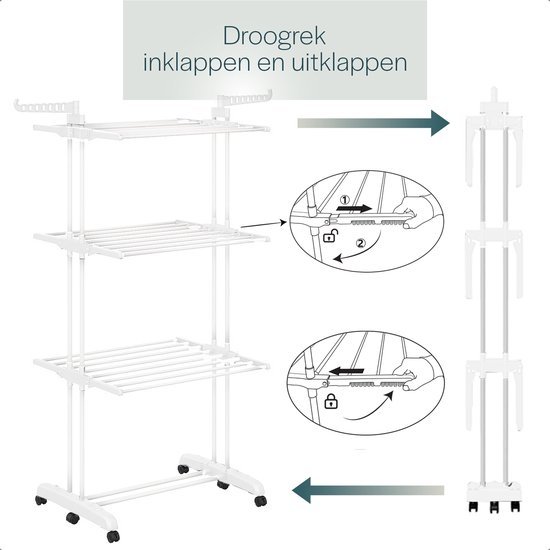 Droogrek
inklappen en uitklappen

①

②