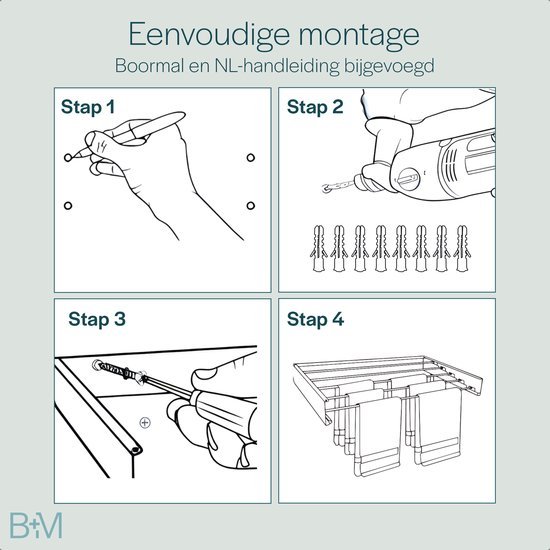 Eenvoudige montage

Boormal en NL-handleiding bijgevoegd

Stap 1

Stap 2

Stap 3

Stap 4

B+M